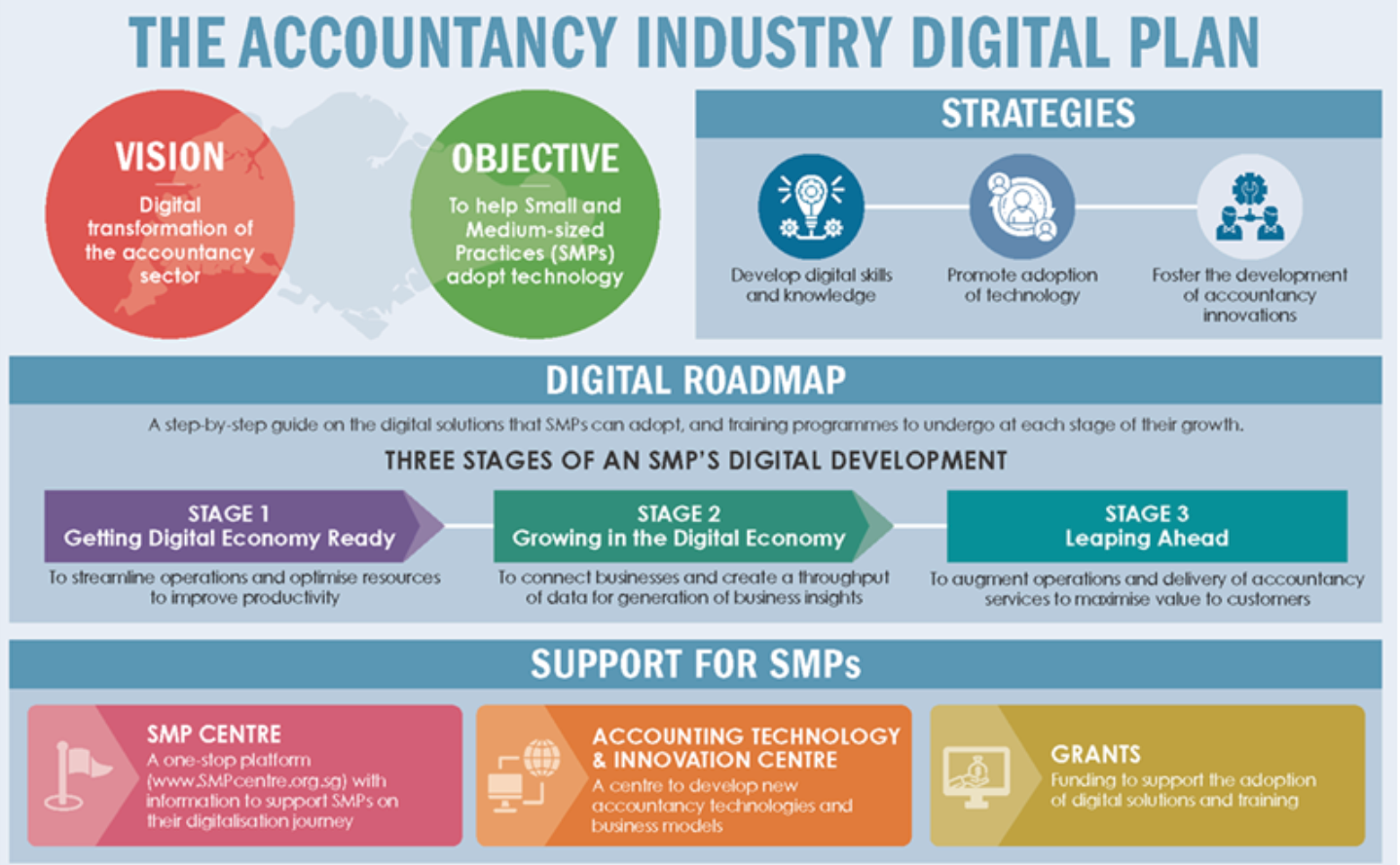 THE ACCOUNTANCY INDUSTRY DIGITAL PLAN

VISION

Digital transformation of the accountancy sector

OBJECTIVE

To help Small and Medium-sized Practices (SMPs) adopt technology

STRATEGIES

Develop digital skills and knowledge

Promote adoption of technology

Foster the development of accountancy innovations

DIGITAL ROADMAP

A step-by-step guide on the digital solutions that SMPs can adopt, and training programmes to undergo at each stage of their growth.

THREE STAGES OF AN SMP'S DIGITAL DEVELOPMENT

STAGE 1
Getting Digital Economy Ready

To streamline operations and optimise resources to improve productivity

STAGE 2
Growing in the Digital Economy

To connect businesses and create a throughput of data for generation of business insights

STAGE 3
Leaping Ahead

To augment operations and delivery of accountancy services to maximise value to customers

SUPPORT FOR SMPs

SMP CENTRE
A one-stop platform (www.SMPcentre.org.sg) with information to support SMPs on their digitalisation journey

ACCOUNTING TECHNOLOGY & INNOVATION CENTRE
A centre to develop new accountancy technologies and business models

GRANTS
Funding to support the adoption of digital solutions and training